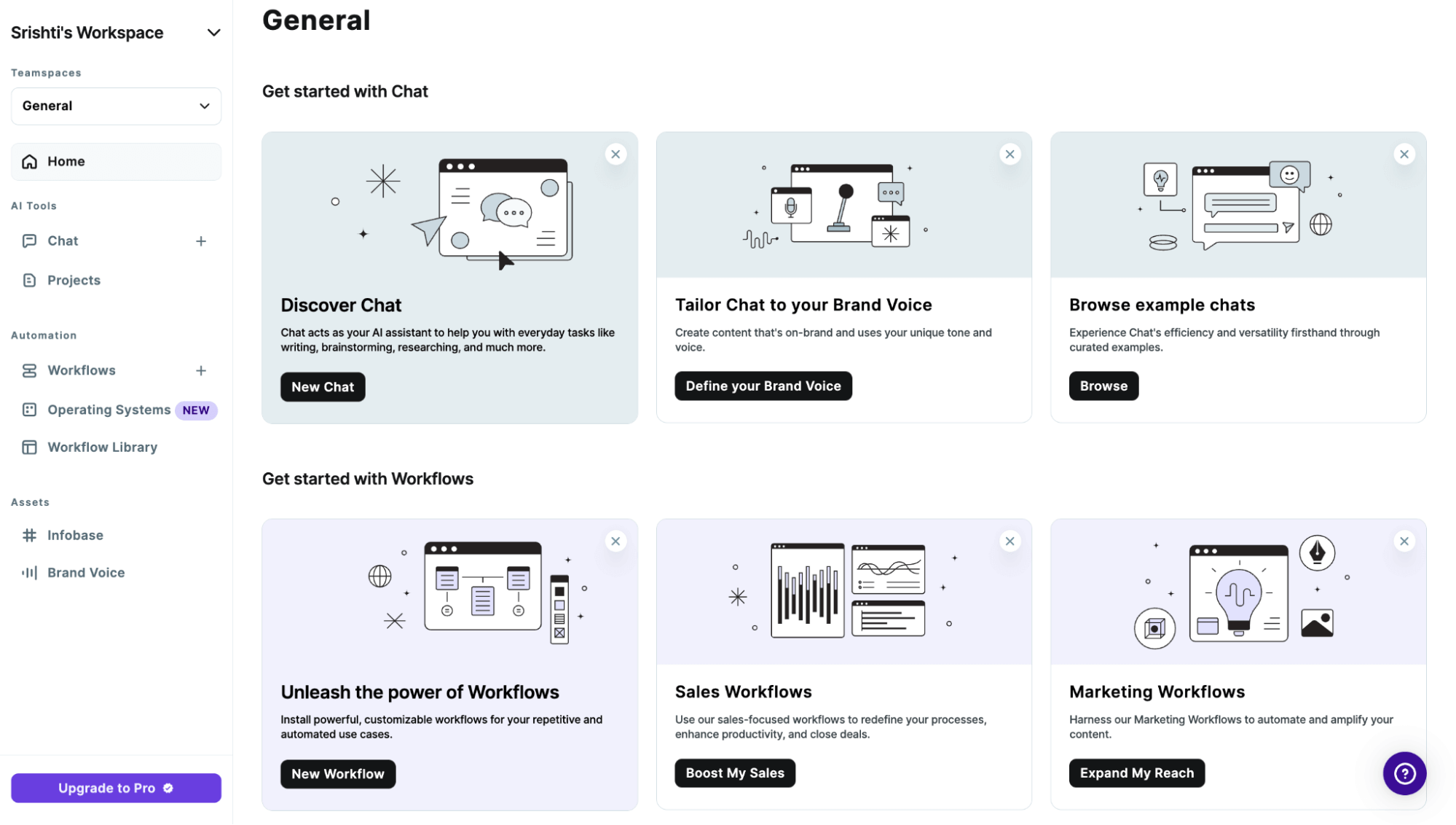 Srishti's Workspace

Teamspaces

General

Home

AI Tools

Chat

Projects

Automation

Workflows

Operating Systems NEW

Workflow Library

Assets

Infobase

Brand Voice

Upgrade to Pro

General

Get started with Chat

Discover Chat

Chat acts as your AI assistant to help you with everyday tasks like writing, brainstorming, researching, and much more.

New Chat

Tailor Chat to your Brand Voice

Create content that's on-brand and uses your unique tone and voice.

Define your Brand Voice

Browse example chats

Experience Chat's efficiency and versatility firsthand through curated examples.

Browse

Get started with Workflows

Unleash the power of Workflows

Install powerful, customizable workflows for your repetitive and automated use cases.

New Workflow

Sales Workflows

Use our sales-focused workflows to redefine your processes, enhance productivity, and close deals.

Boost My Sales

Marketing Workflows

Harness our Marketing Workflows to automate and amplify your content.

Expand My Reach